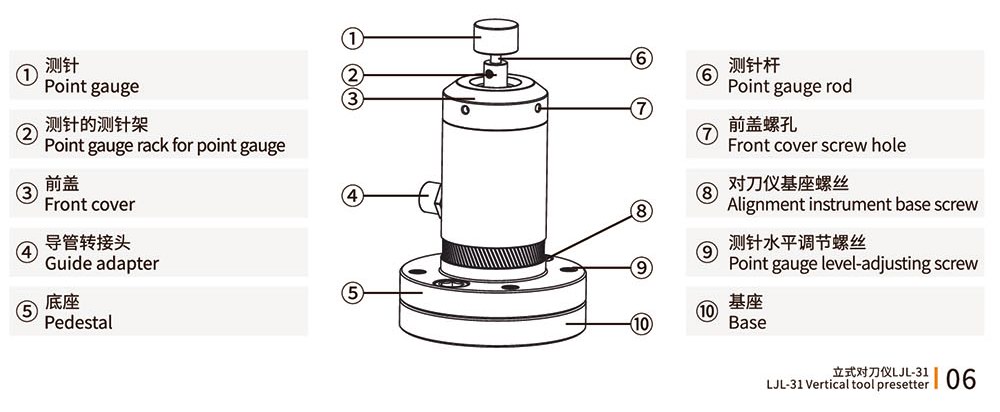 ① 测针
Point gauge

② 测针的测针架
Point gauge rack for point gauge

③ 前盖
Front cover

④ 导管转接头
Guide adapter

⑤ 底座
Pedestal

①
②
③
④
⑤
⑥
⑦
⑧
⑨
⑩

⑥ 测针杆
Point gauge rod

⑦ 前盖螺孔
Front cover screw hole

⑧ 对刀仪基座螺丝
Alignment instrument base screw

⑨ 测针水平调节螺丝
Point gauge level-adjusting screw

⑩ 基座
Base

立式对刀仪LJL-31
LJL-31 Vertical tool presetter
06